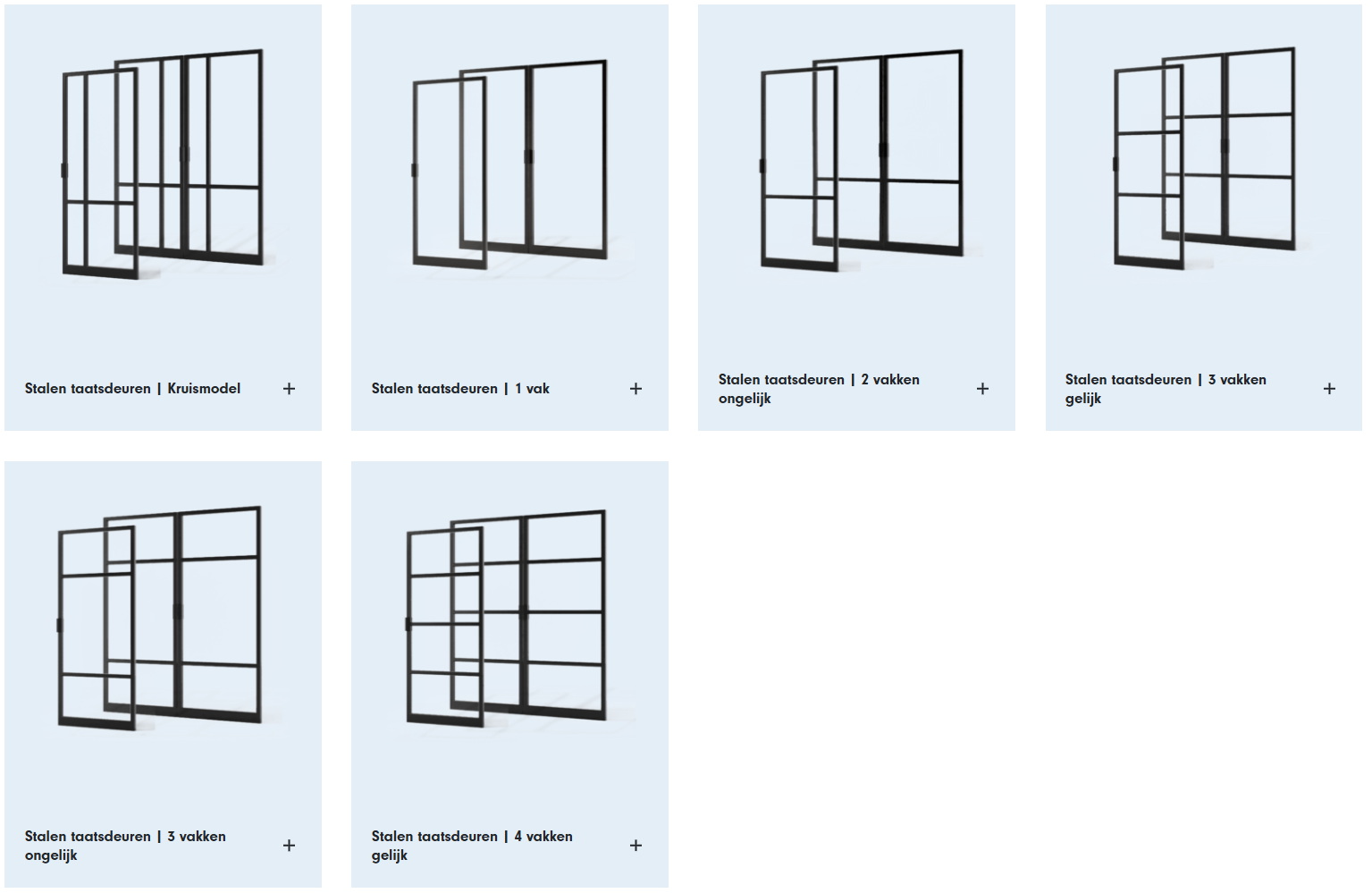 Stalen taatsdeuren | Kruismodel +

Stalen taatsdeuren | 1 vak +

Stalen taatsdeuren | 2 vakken ongelijk +

Stalen taatsdeuren | 3 vakken gelijk +

Stalen taatsdeuren | 3 vakken ongelijk +

Stalen taatsdeuren | 4 vakken gelijk +